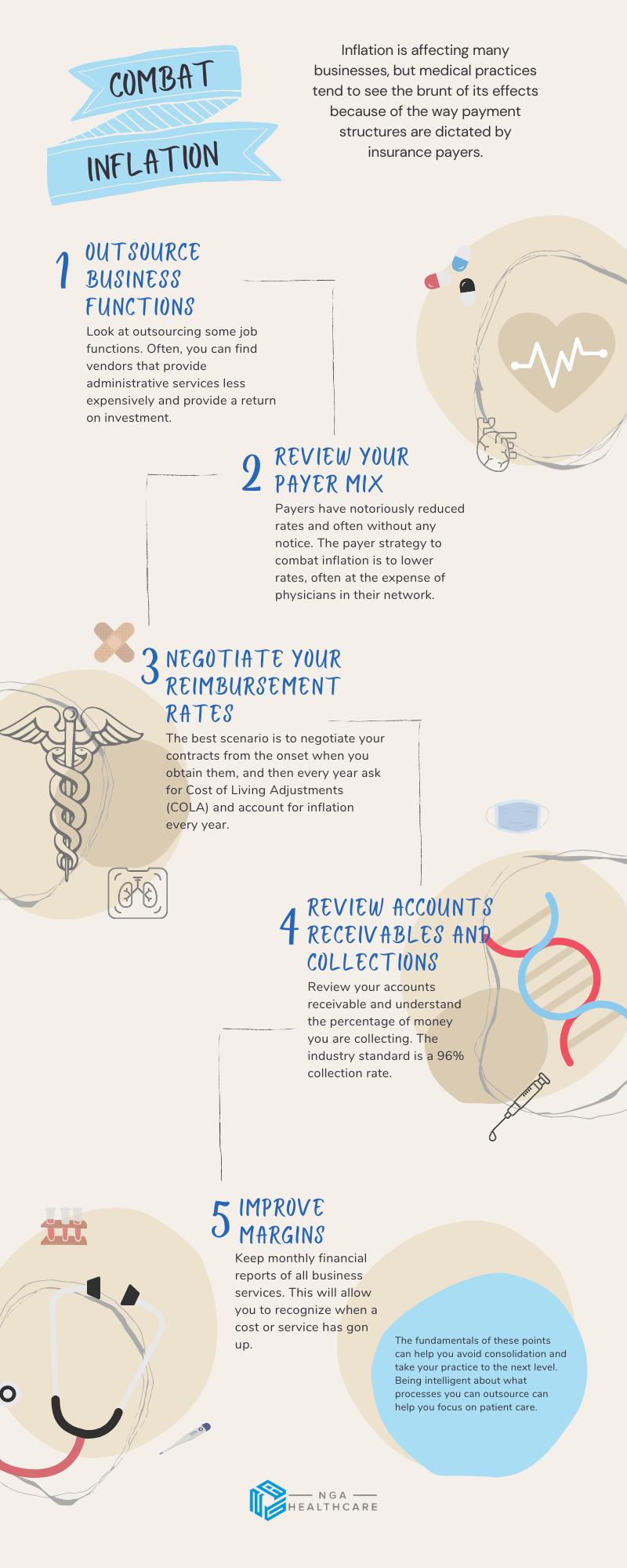 COMBAT INFLATION

Inflation is affecting many businesses, but medical practices tend to see the brunt of its effects because of the way payment structures are dictated by insurance payers.

1 OUTSOURCE BUSINESS FUNCTIONS

Look at outsourcing some job functions. Often, you can find vendors that provide administrative services less expensively and provide a return on investment.

2 REVIEW YOUR PAYER MIX

Payers have notoriously reduced rates and often without any notice. The payer strategy to combat inflation is to lower rates, often at the expense of physicians in their network.

3 NEGOTIATE YOUR REIMBURSEMENT RATES

The best scenario is to negotiate your contracts from the onset when you obtain them, and then every year ask for Cost of Living Adjustments (COLA) and account for inflation every year.

4 REVIEW ACCOUNTS RECEIVABLES AND COLLECTIONS

Review your accounts receivable and understand the percentage of money you are collecting. The industry standard is a 96% collection rate.

5 IMPROVE MARGINS

Keep monthly financial reports of all business services. This will allow you to recognize when a cost or service has gon up.

The fundamentals of these points can help you avoid consolidation and take your practice to the next level. Being intelligent about what processes you can outsource can help you focus on patient care.

NGA HEALTHCARE